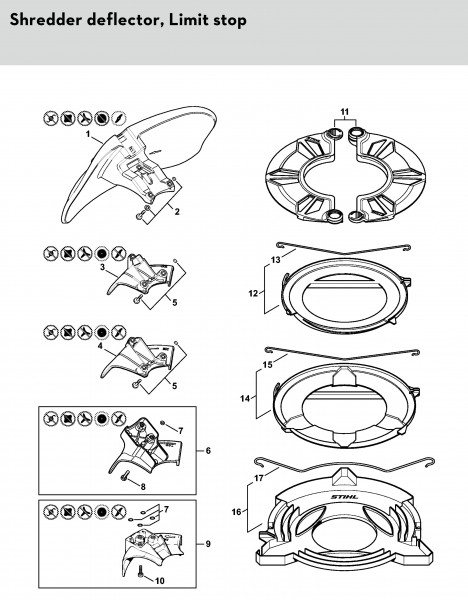 Shredder deflector, Limit stop

1
2
3
5
4
5
7
6
8
7
9
10
11
13
12
15
14
17
16
STIHL